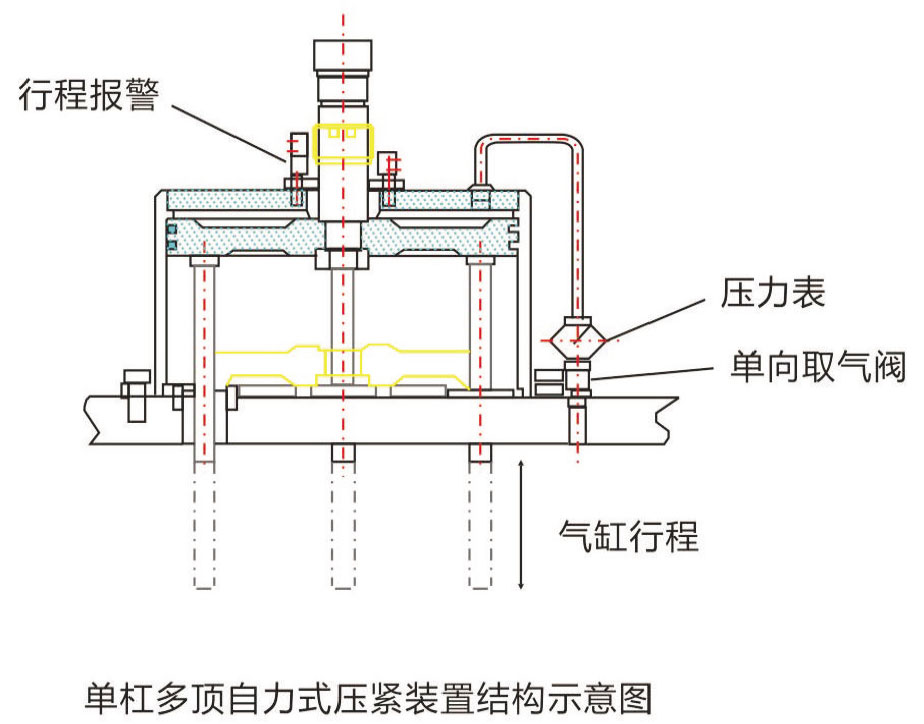 行程报警

压力表

单向取气阀

气缸行程

单杠多顶自力式压紧装置结构示意图